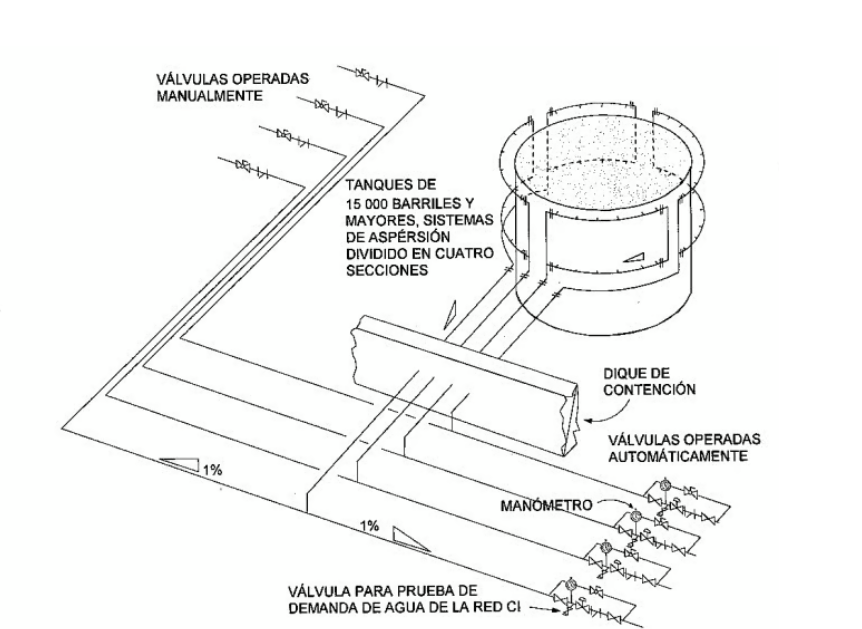 VÁLVULAS OPERADAS MANUALMENTE

TANQUES DE 15 000 BARRILES Y MAYORES, SISTEMAS DE ASPÉRSIÓN DIVIDIDO EN CUATRO SECCIONES

DIQUE DE CONTENCIÓN

VÁLVULAS OPERADAS AUTOMÁTICAMENTE

1%

MANÓMETRO

1%

VÁLVULA PARA PRUEBA DE DEMANDA DE AGUA DE LA RED CI